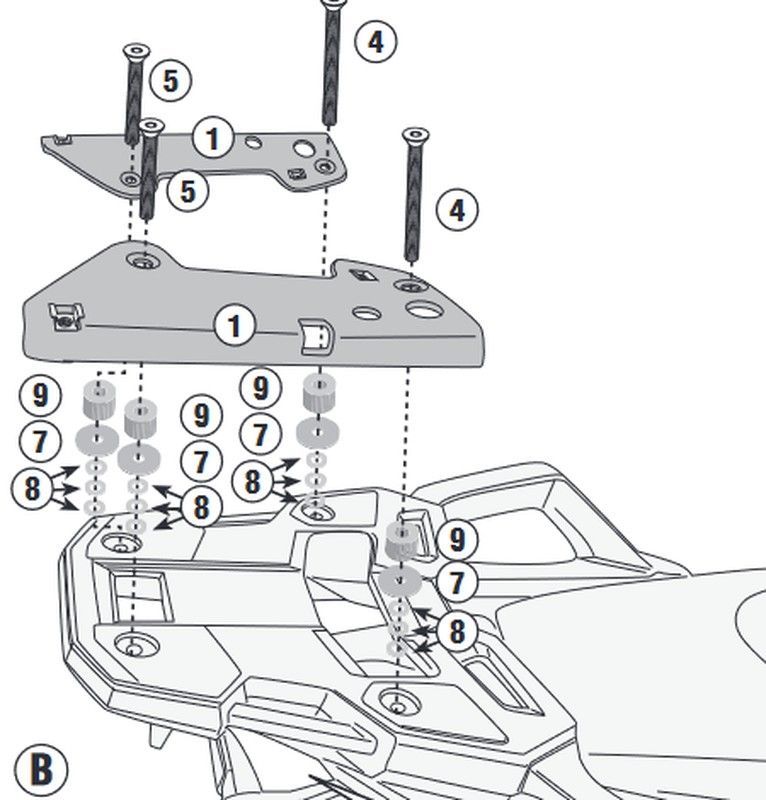 4
5
1
5
4
1
9
7
8
9
7
8
9
7
8
9
7
8
B