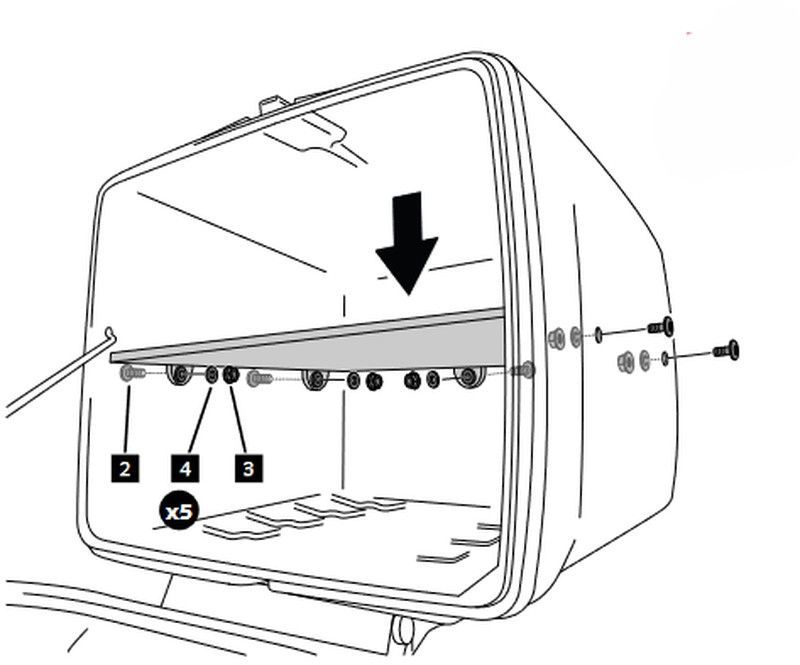 2
4
3
x5