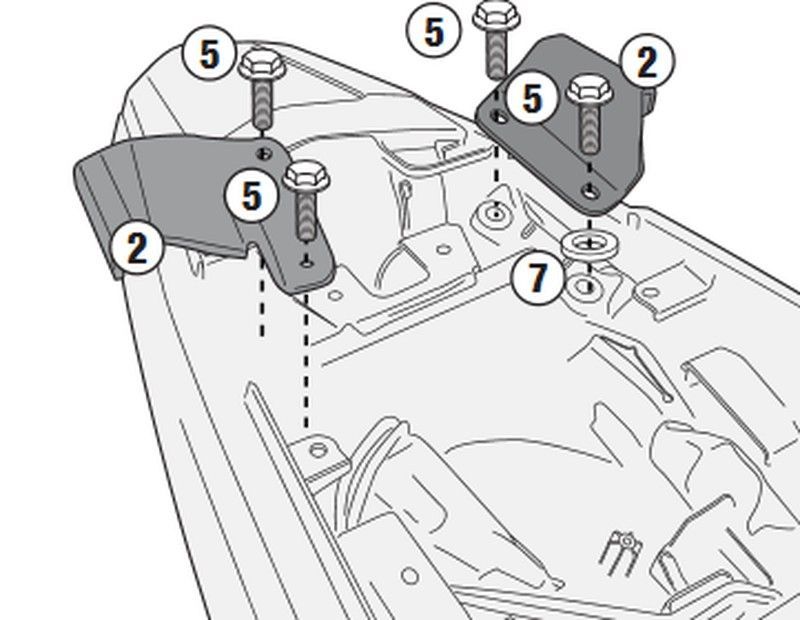 5
5
2
5
5
2
7