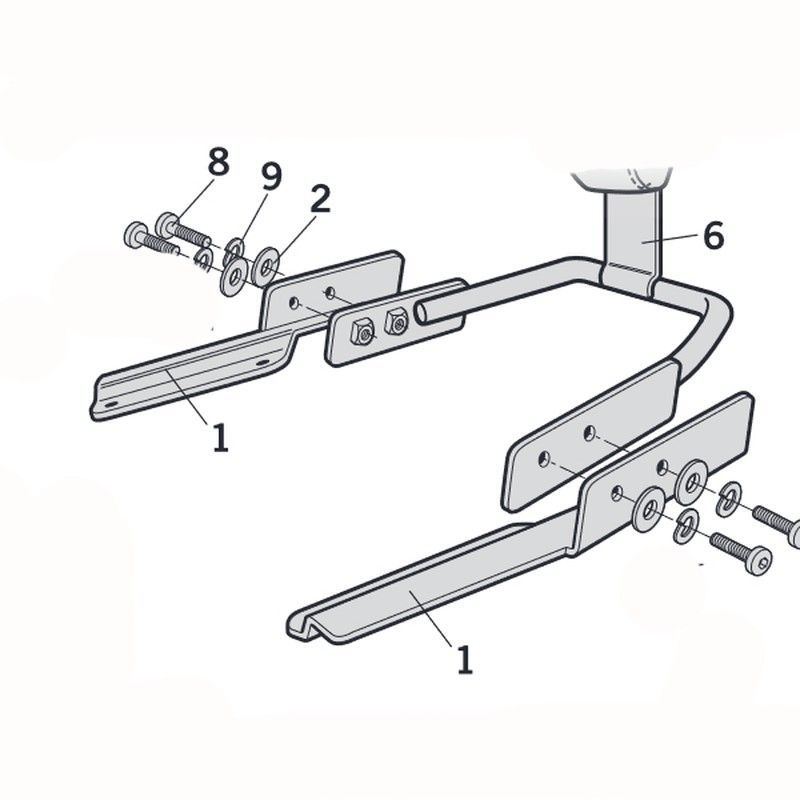 8
9
2
6
1
1