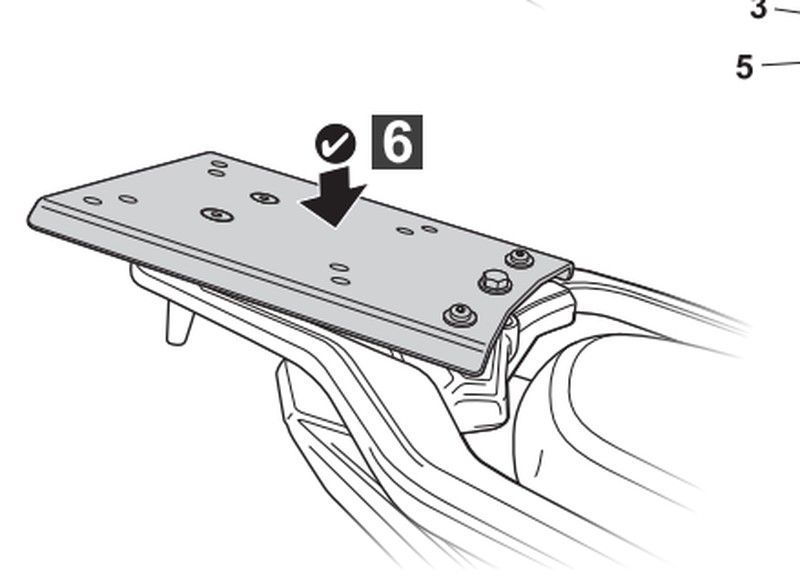 3
5
6