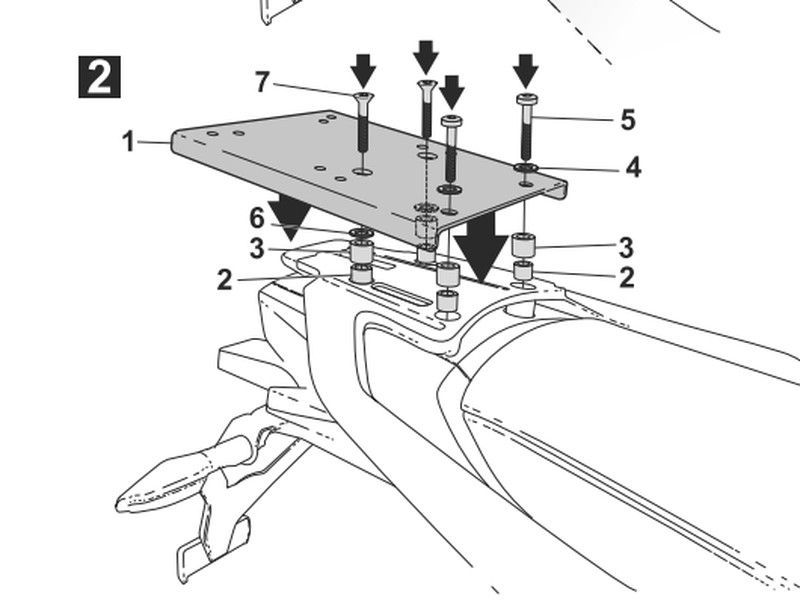 2
7
1
5
4
6
3
3
2
2