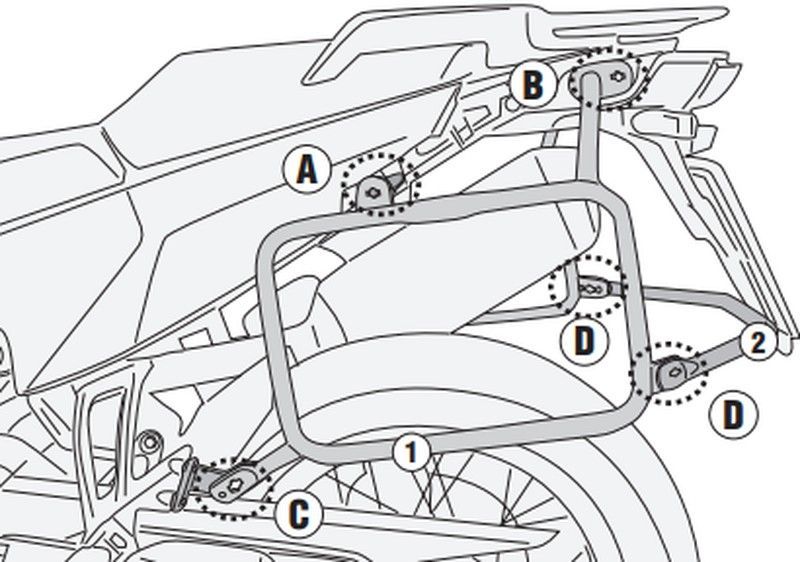 B
A
D
2
D
1
C