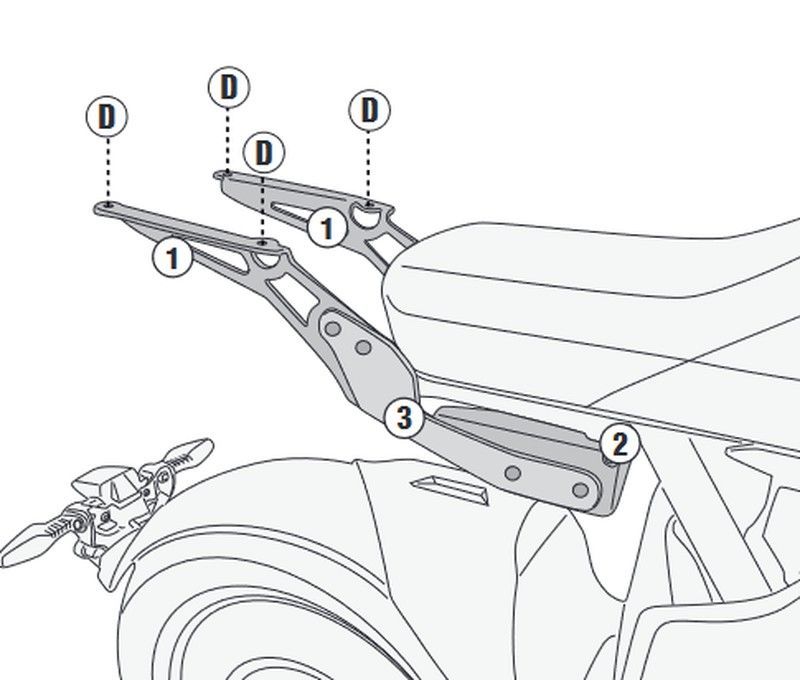 D
D
D
D
1
1
3
2