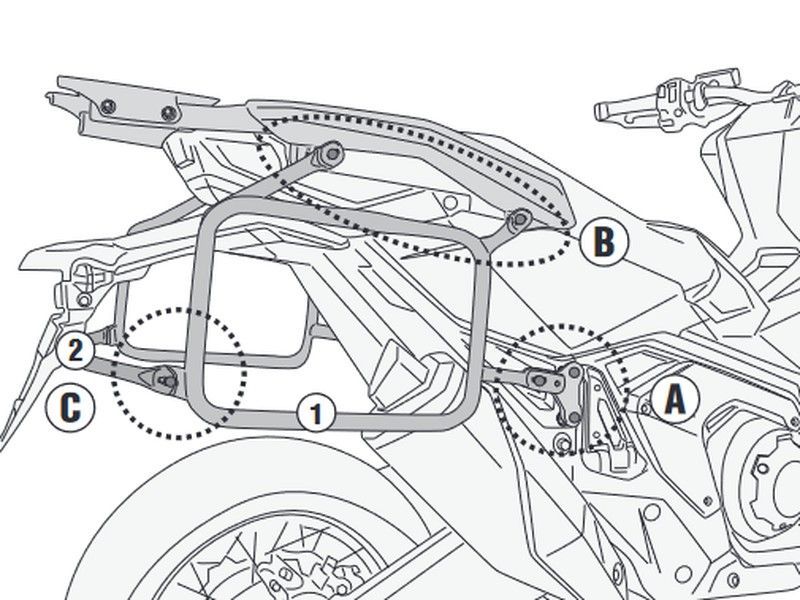 B
2
C
1
A