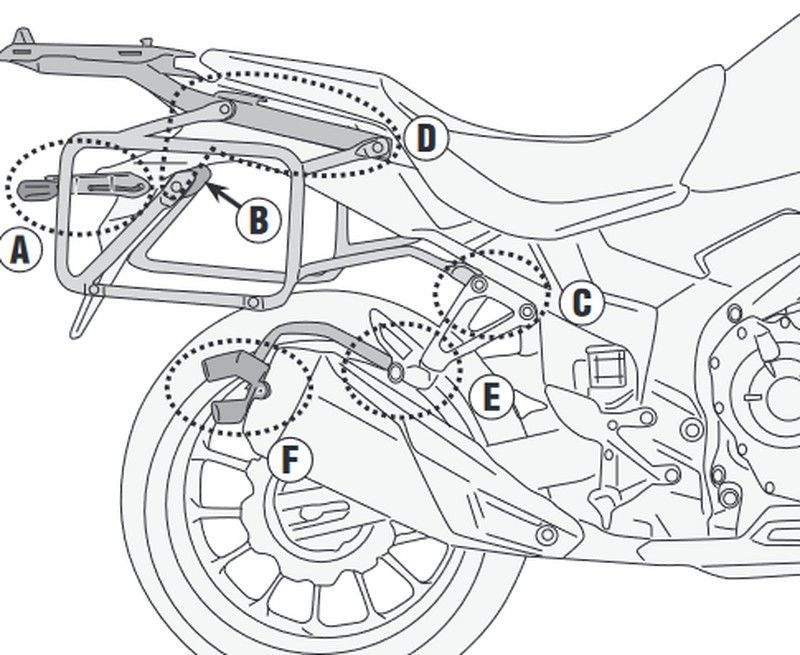 D
B
A
C
E
F