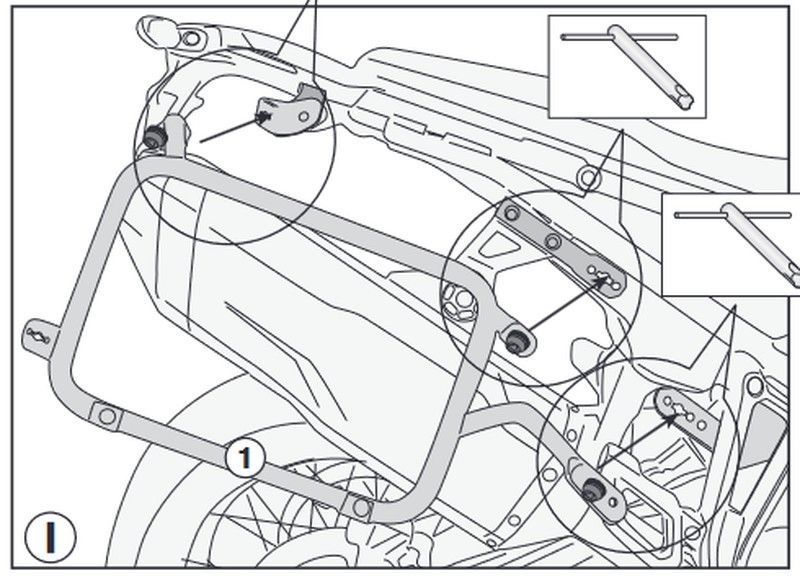 1

I