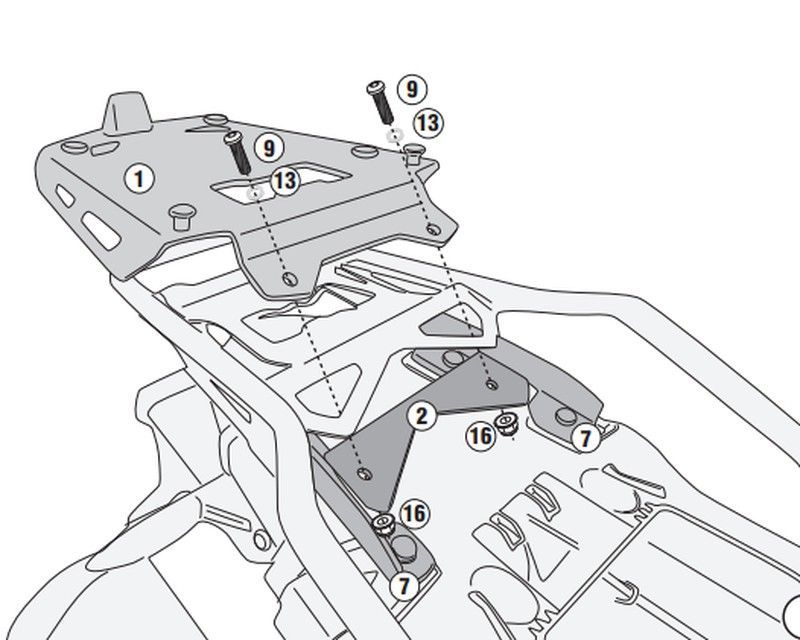 9
13
9
1
13
2
16
7
16
7