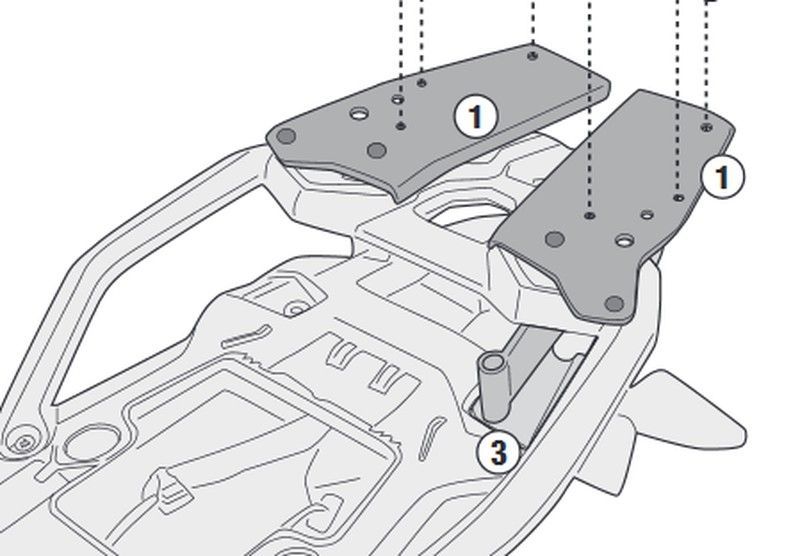 1
1
3