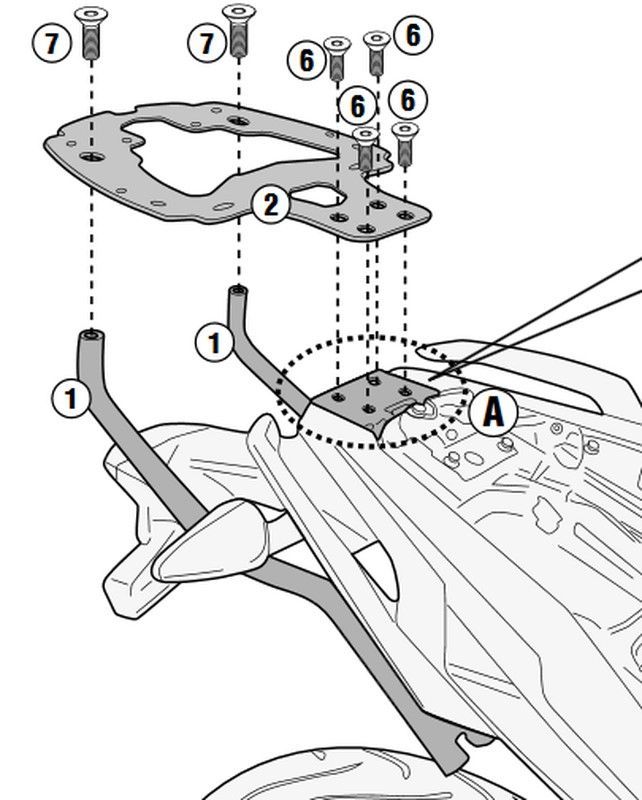 7
7
6
6
6
6
2
1
1
A