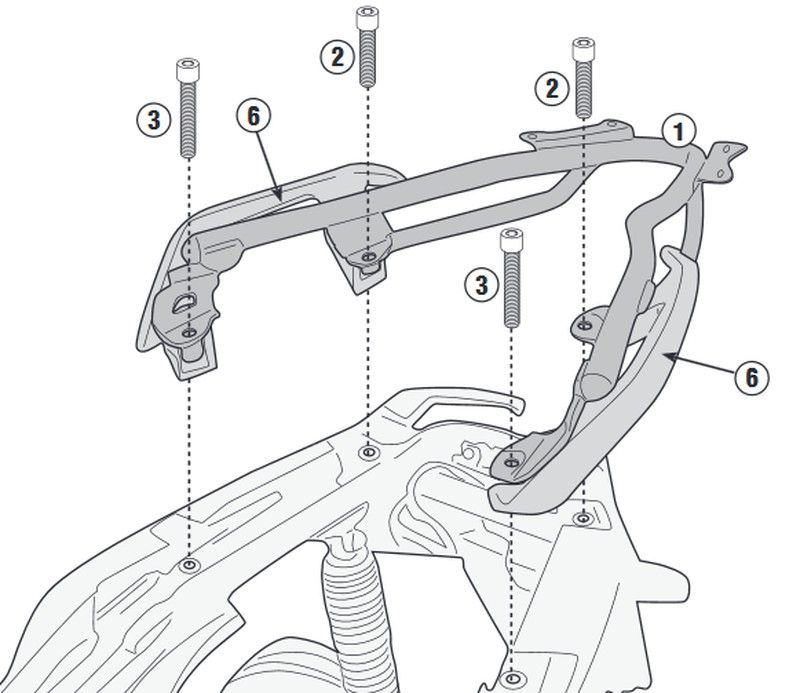 2
2
3
6
1
3
6