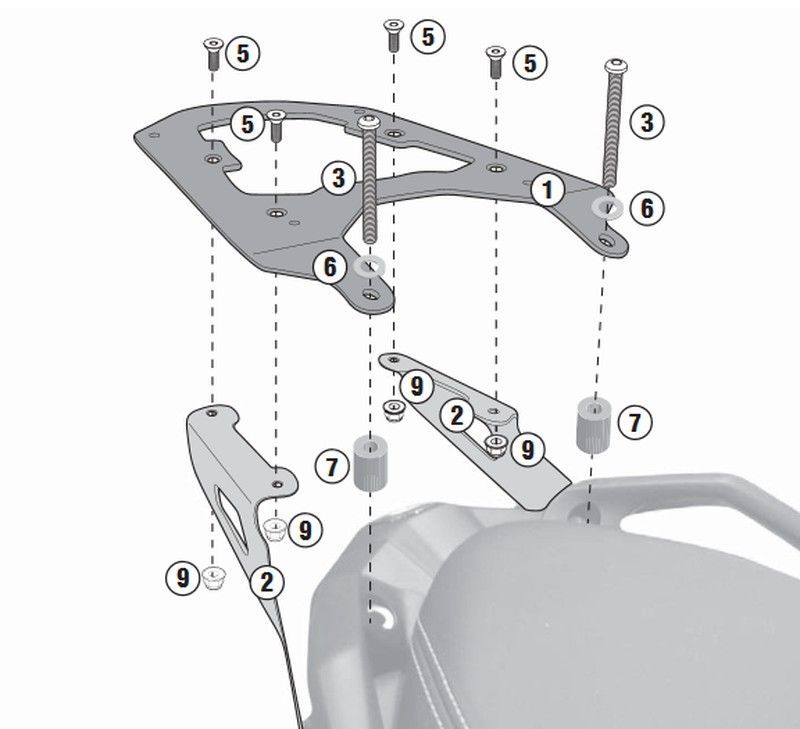 5
5
5
3
5
3
1
6
6
9
2
9
7
7
9
9
2