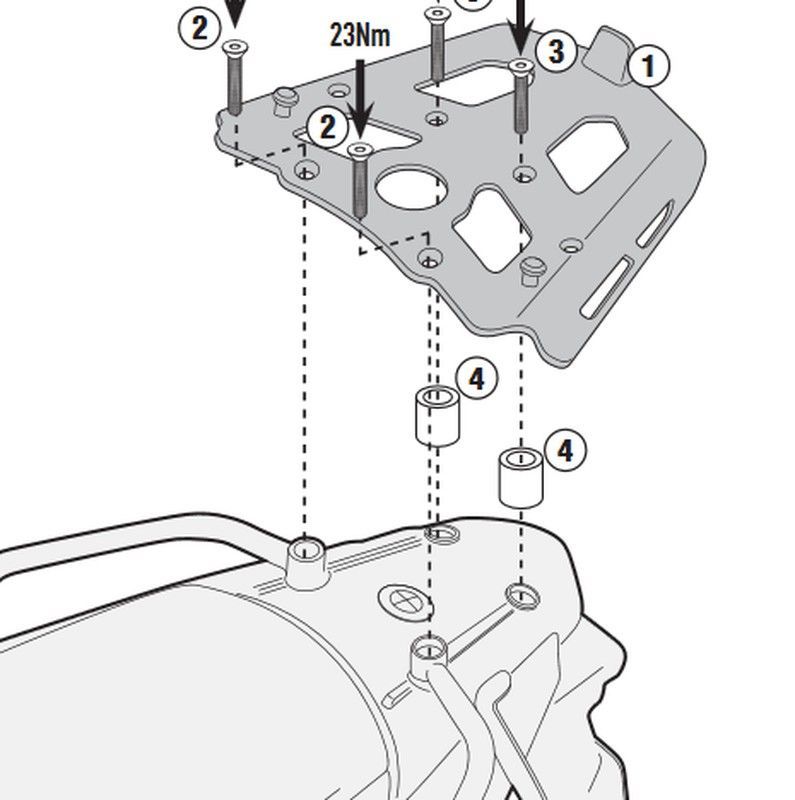 2
23Nm
3
1
2
4
4