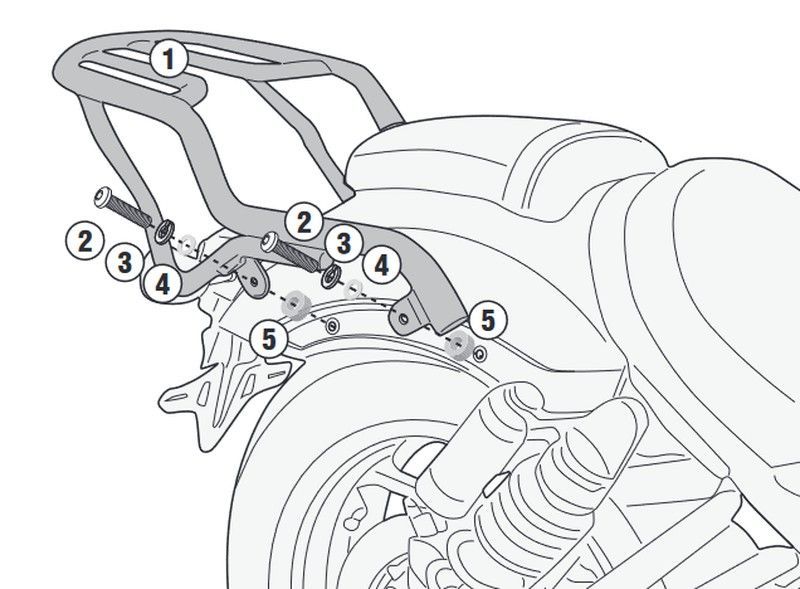 1
2
3
4
2
3
4
5
5