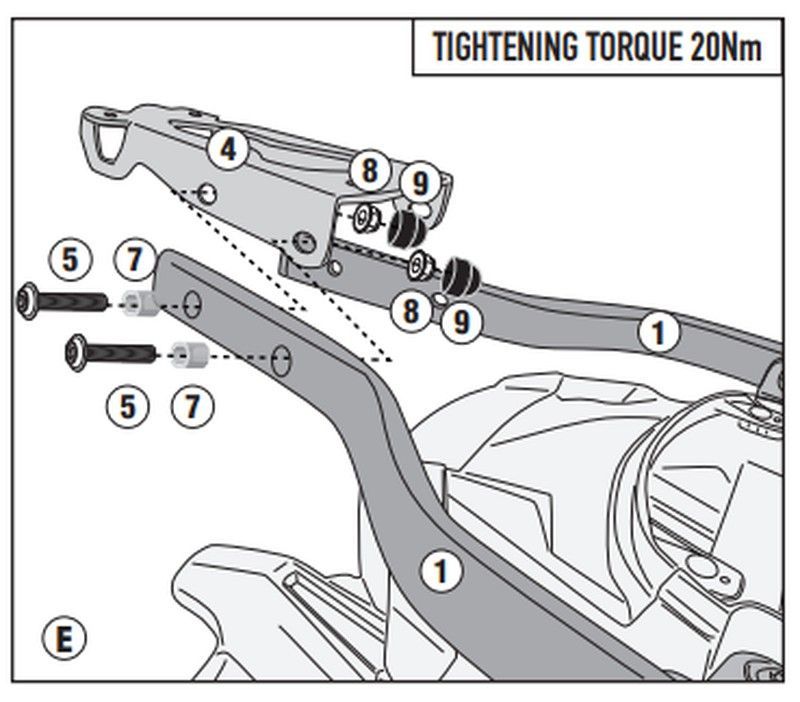 TIGHTENING TORQUE 20Nm

4
8
9
5
7
8
9
1
5
7
1
E