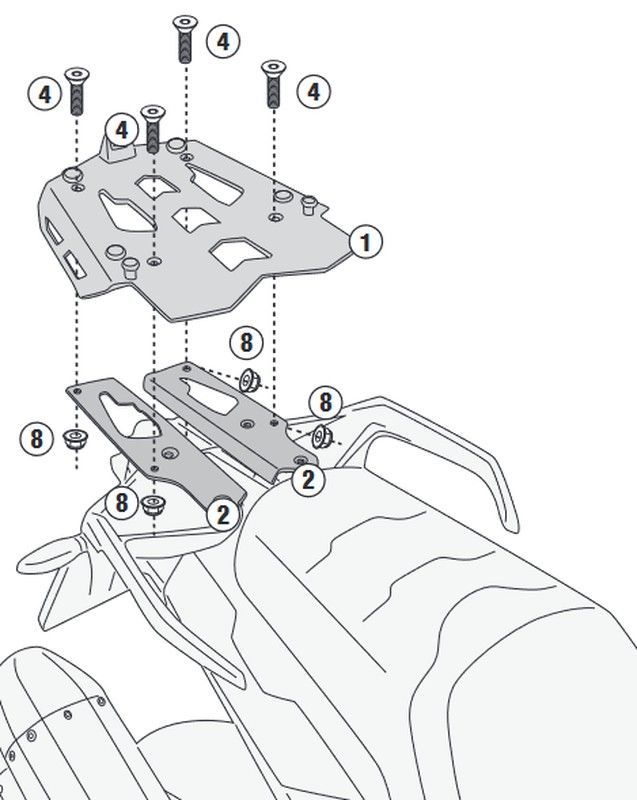 4
4
4
4
1
8
8
8
2
8
2