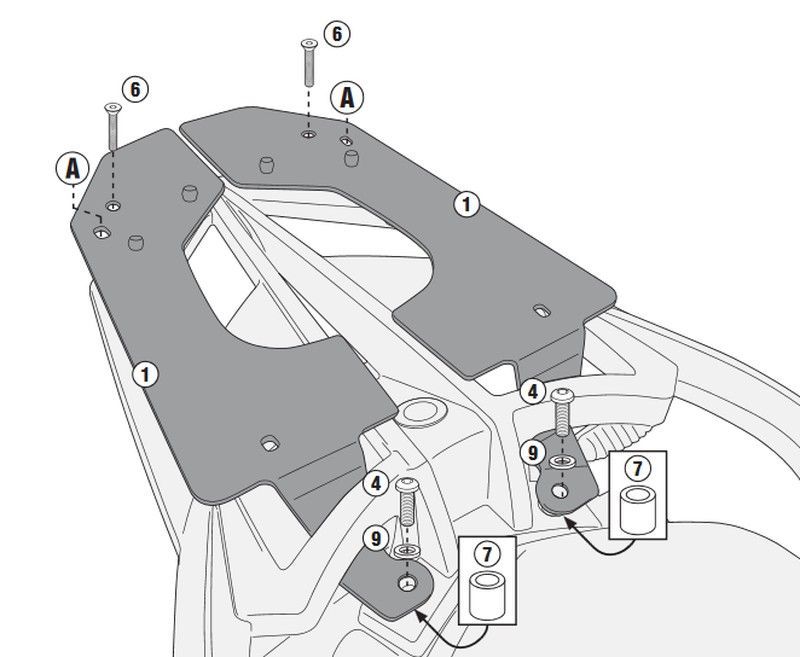 6
6
A
A
1
1
4
9
7
4
9
7