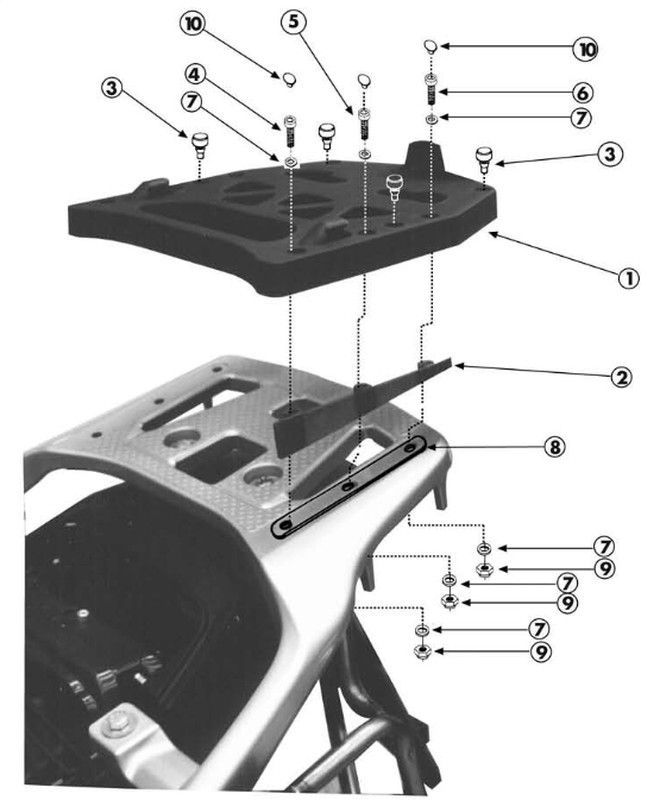 10
5
10
4
6
3
7
7
3
1
2
8
7
9
7
9
7
9