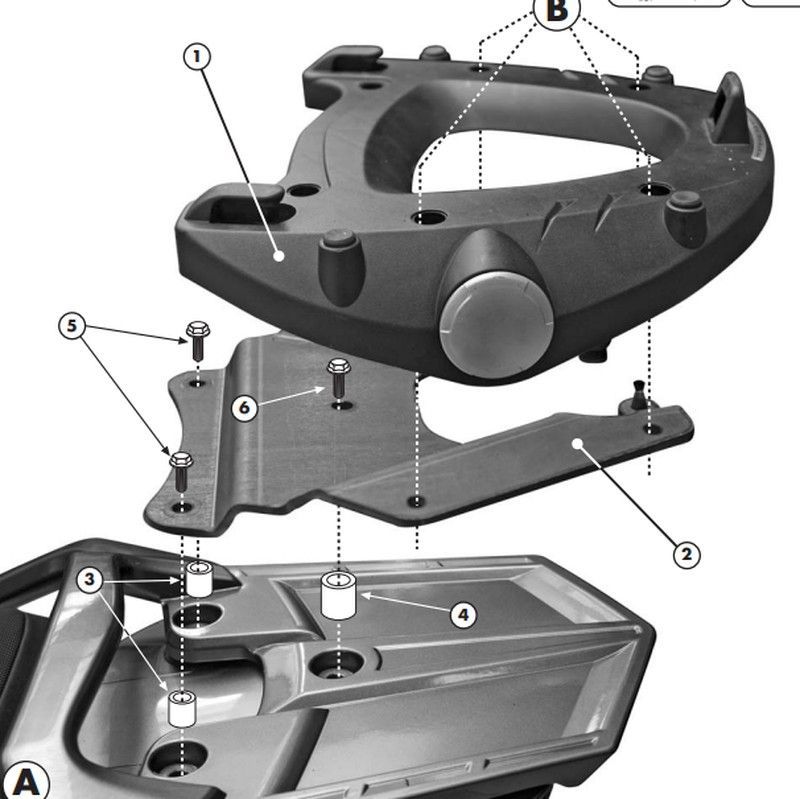 B
1
5
6
2
3
4
A