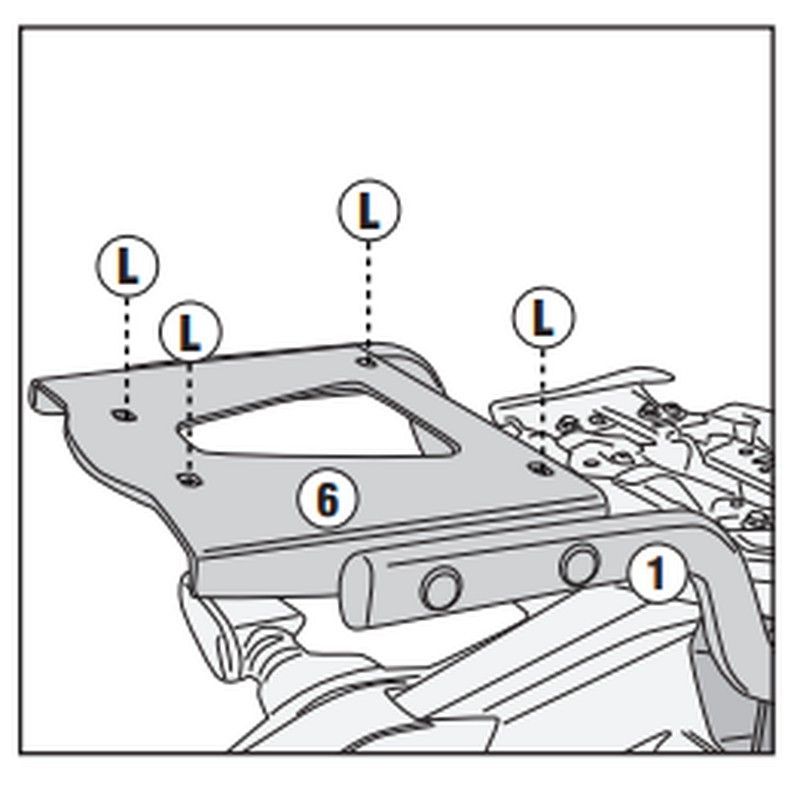 L
L
L
L
6
1