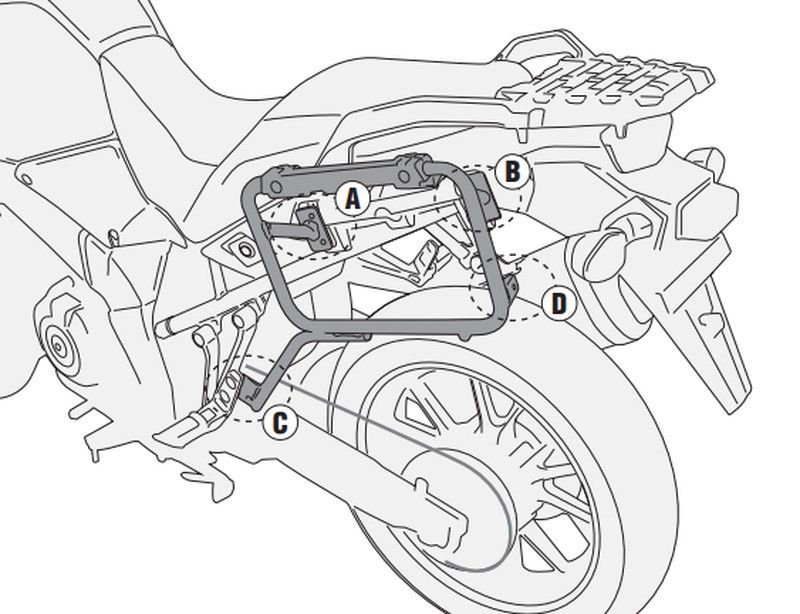 A
B
D
C