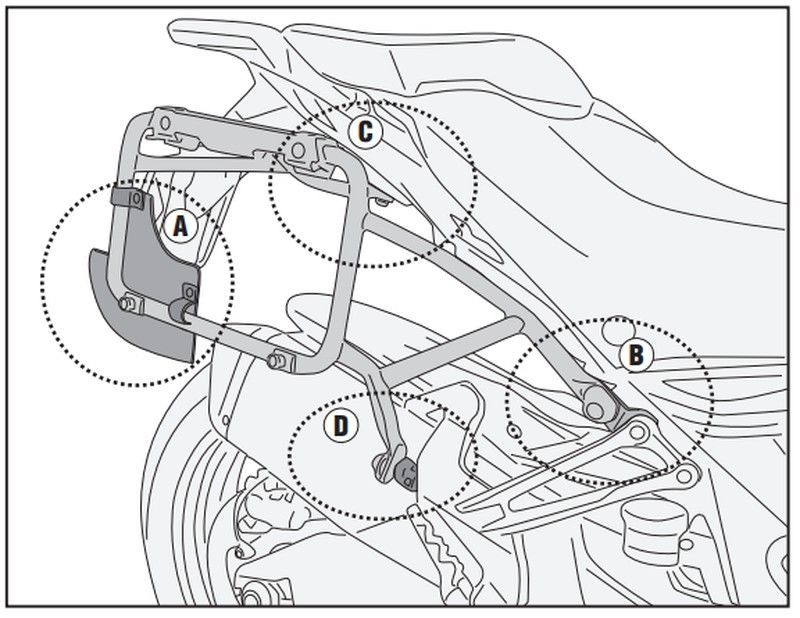 C
A
B
D