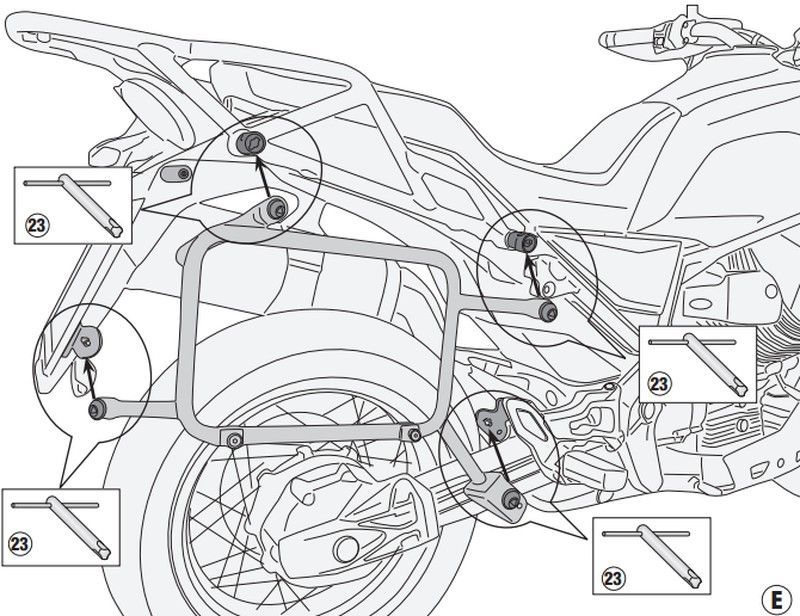 23

23

23

23

E