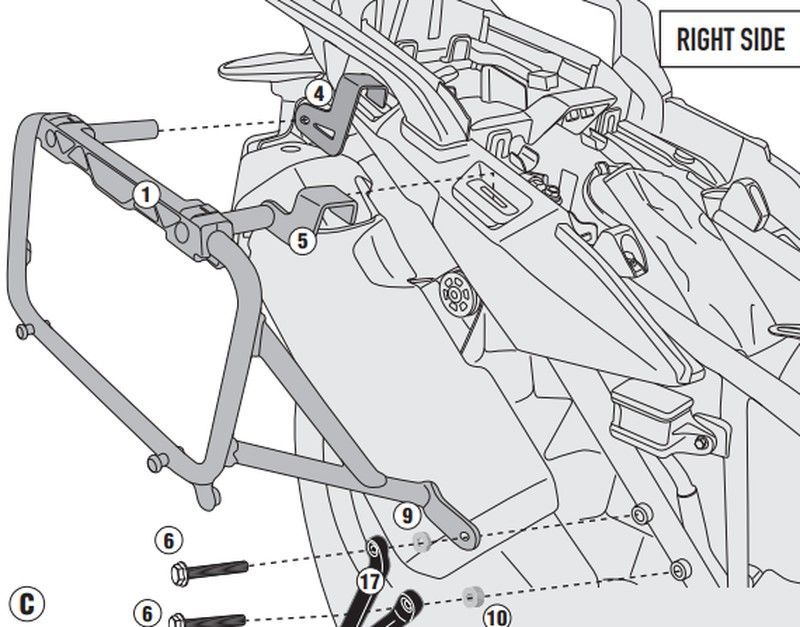 RIGHT SIDE
4
1
5
9
6
17
C
6
10