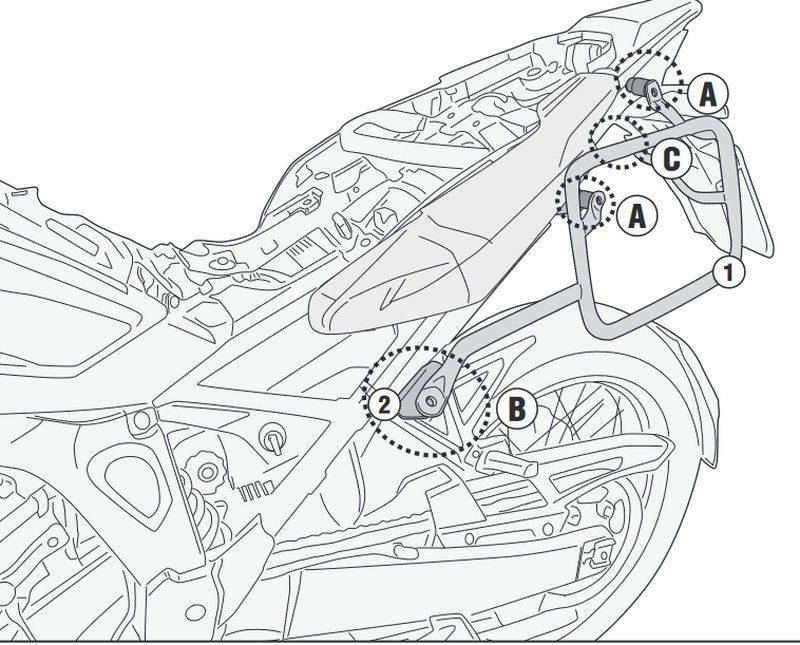 A
C
A
1
2
B