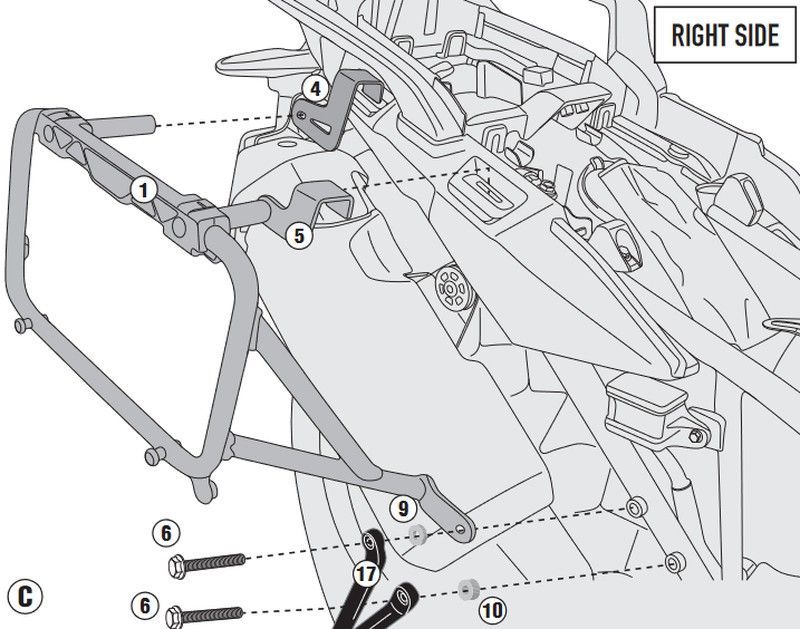 RIGHT SIDE

4

1

5

9

6

17

C

6

10