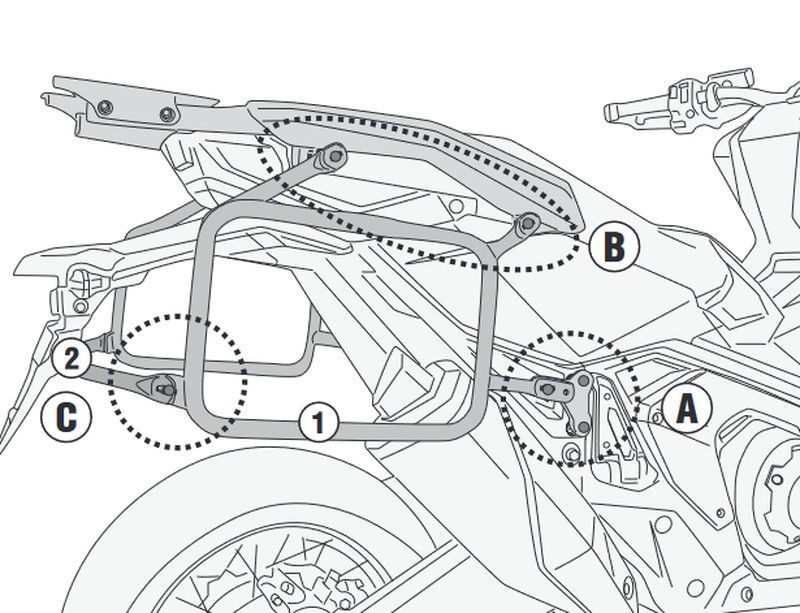 B
2
C
1
A