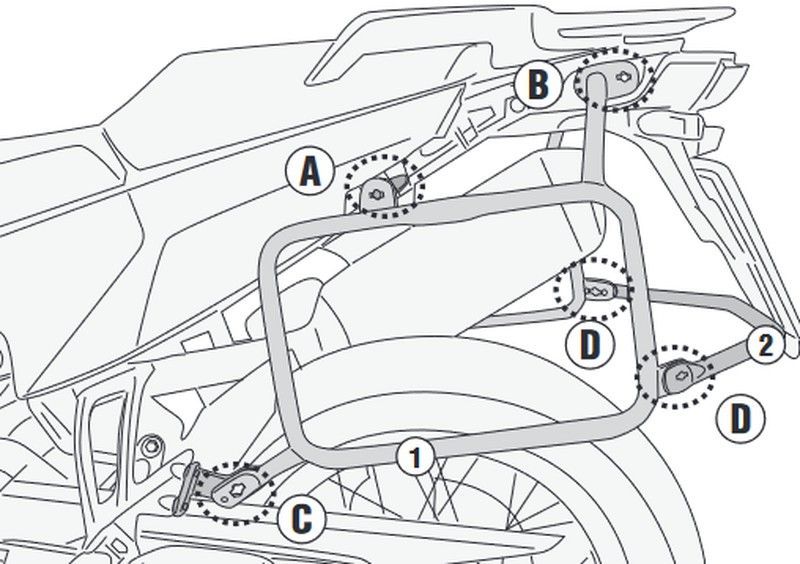 B
A
D
2
D
1
C