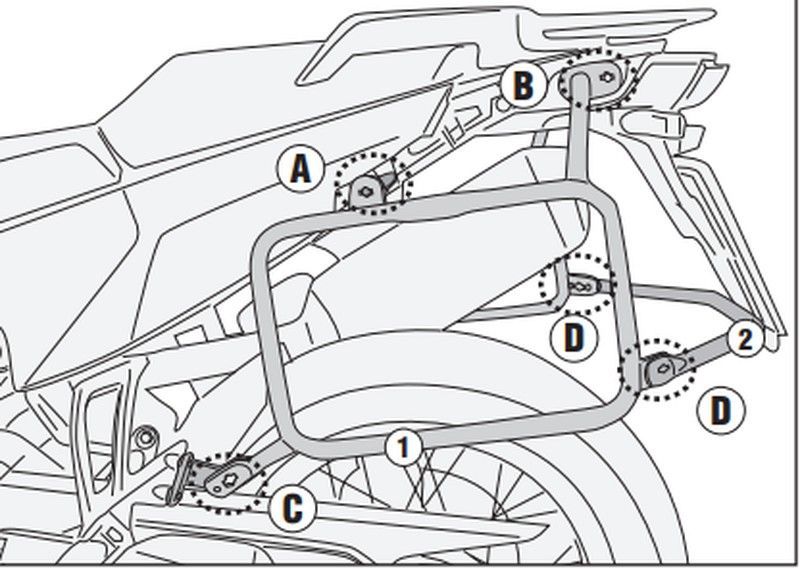 B
A
D
2
D
1
C