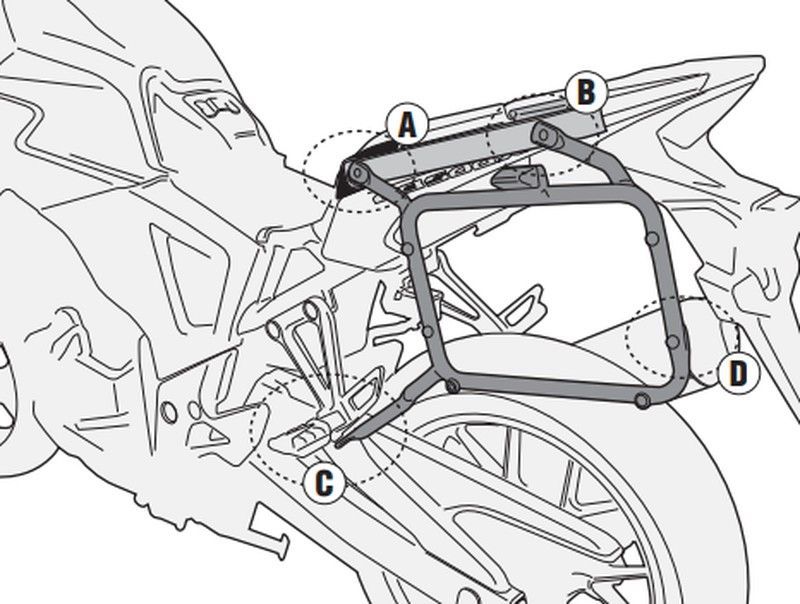 A
B
C
D