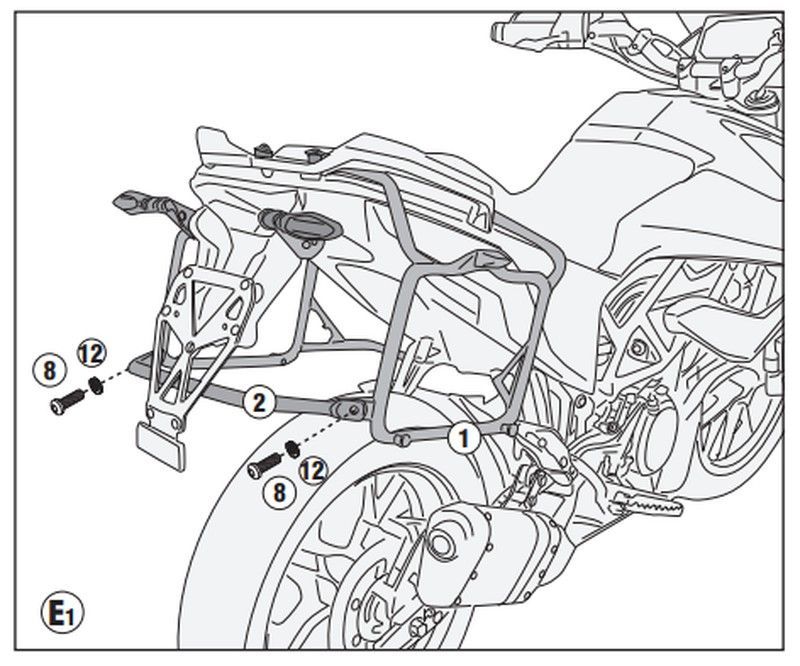 8
12
2
1
12
8
E1