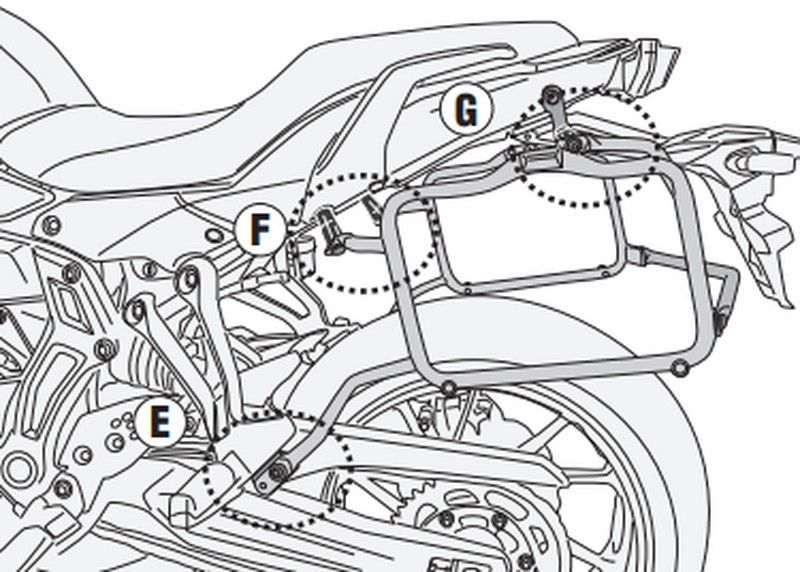 G

F

E