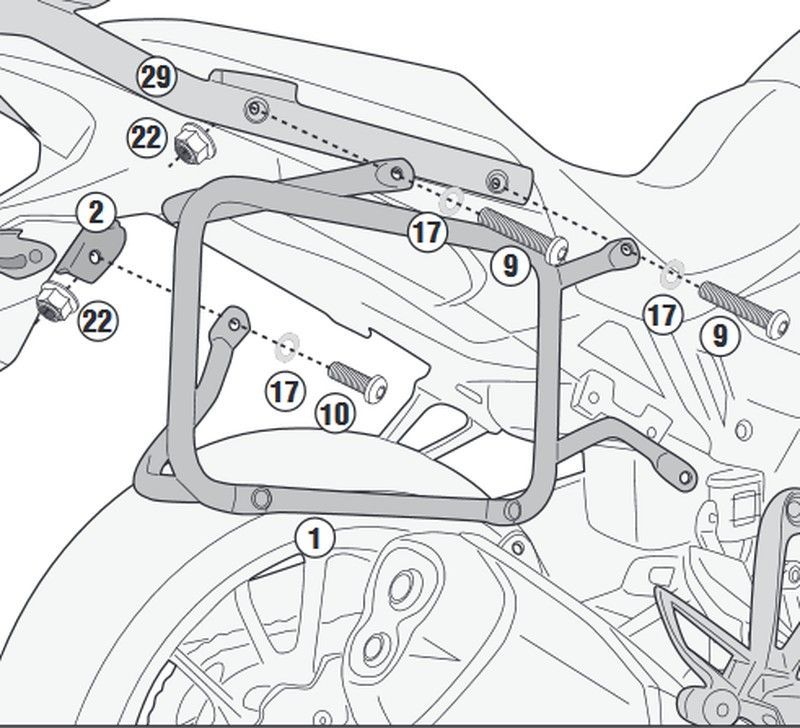 29
22
2
22
17
9
17
9
17
10
1