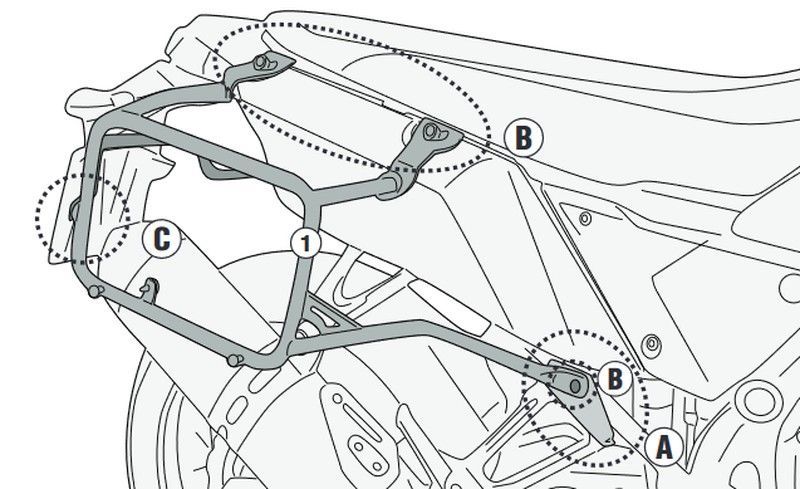 B
C
1
B
A