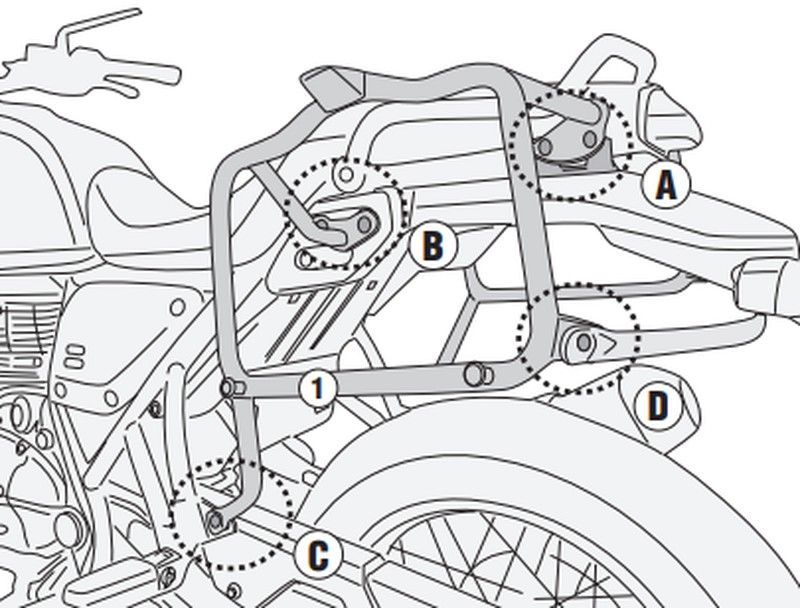 A
B
1
D
C