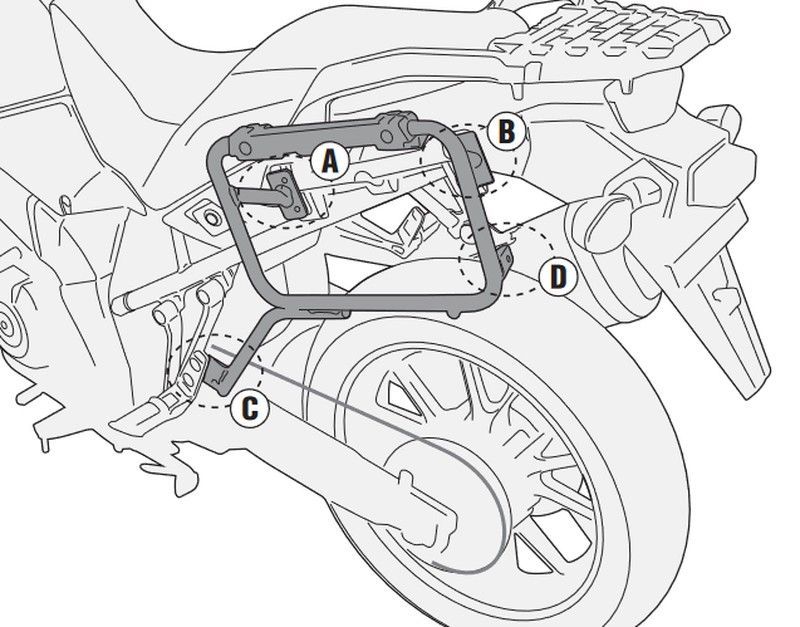 A
B
D
C