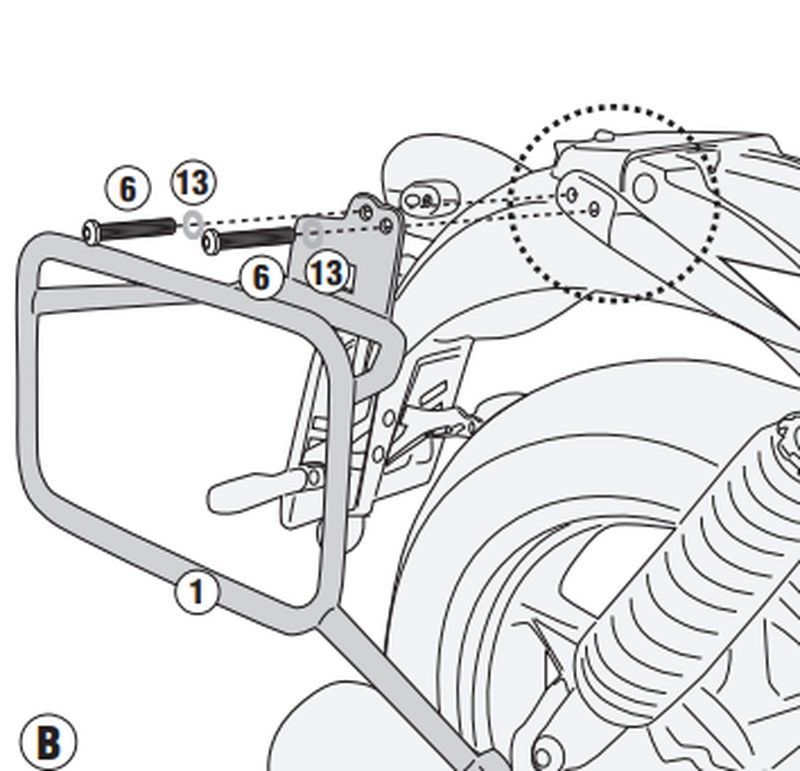 6
13
6
13
1
B