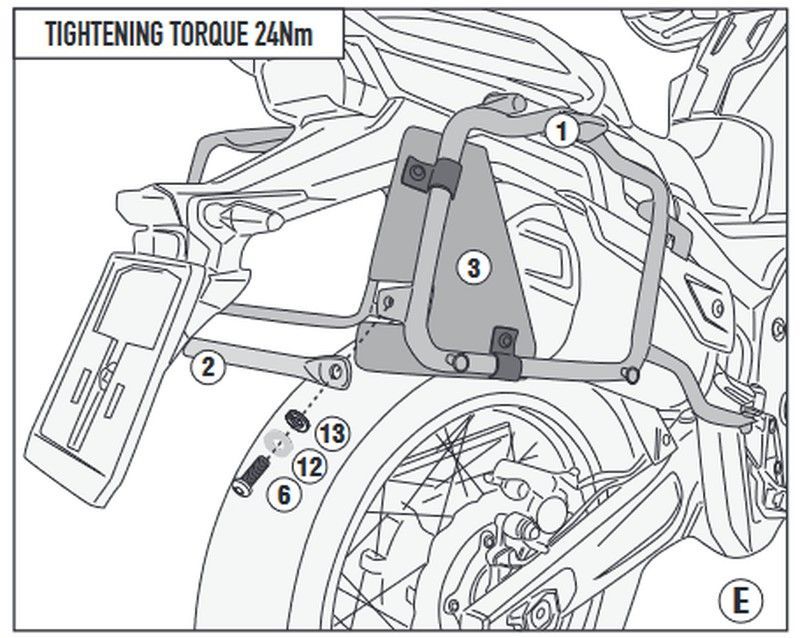 TIGHTENING TORQUE 24Nm

1

3

2

13

12

6

E