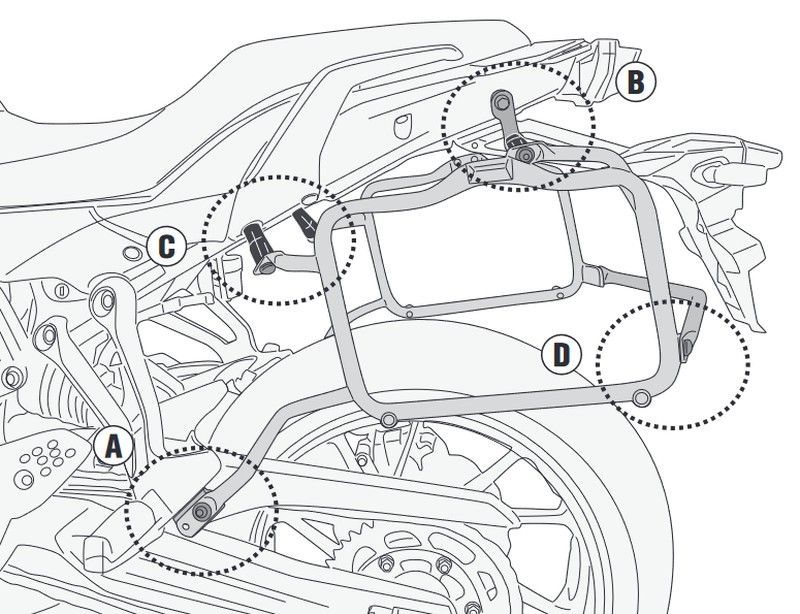 B
C
D
A