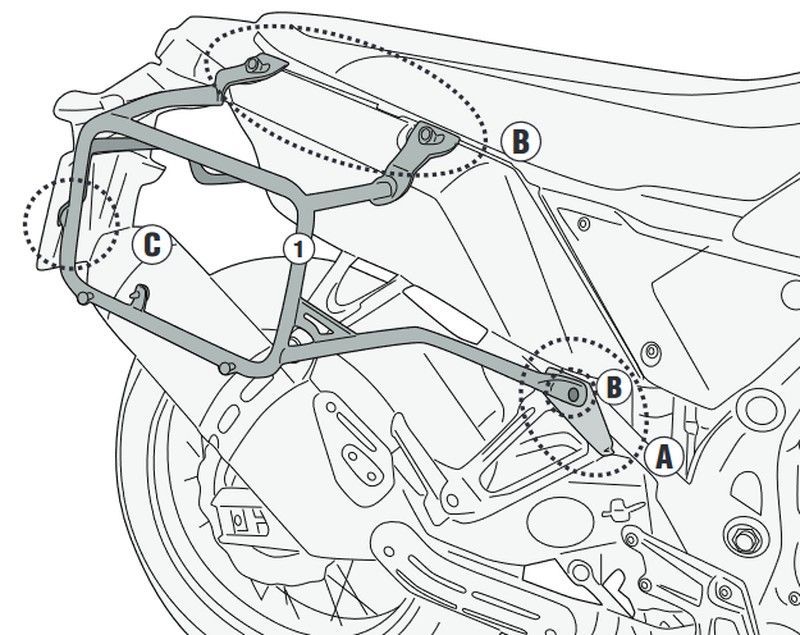 B
C
1
B
A