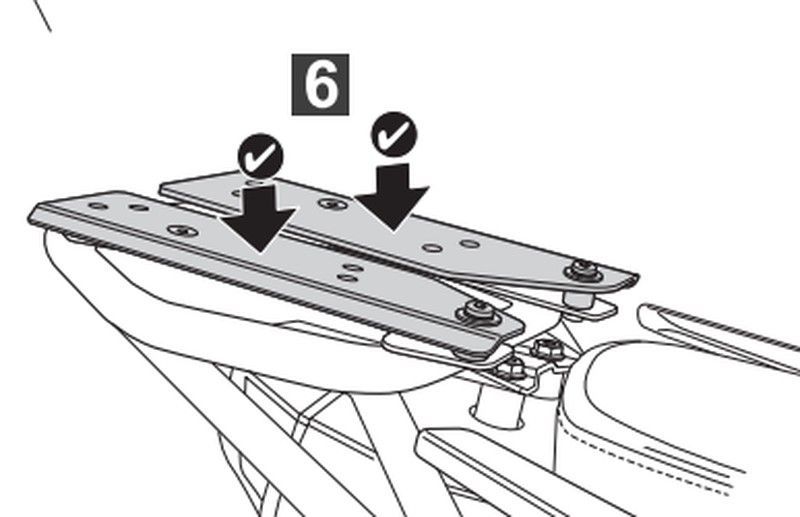 6