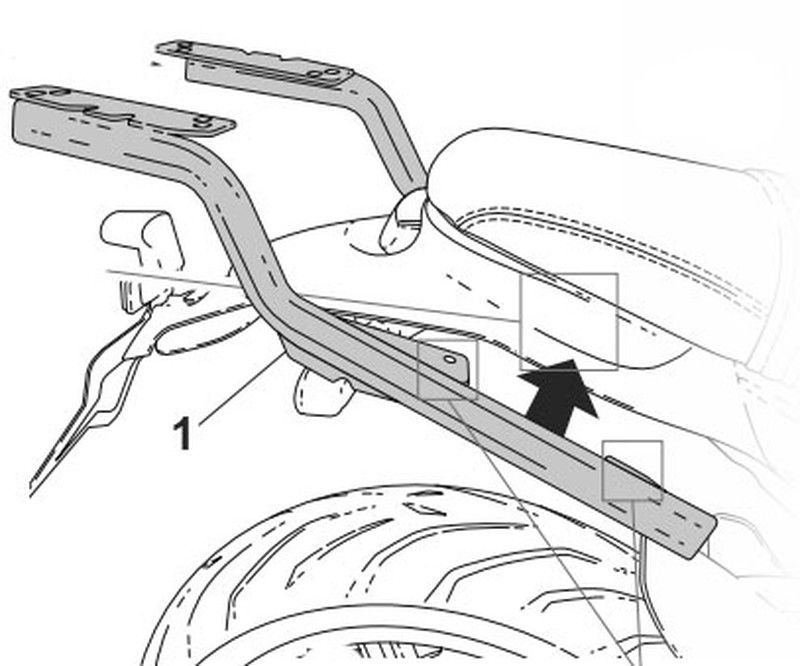 1