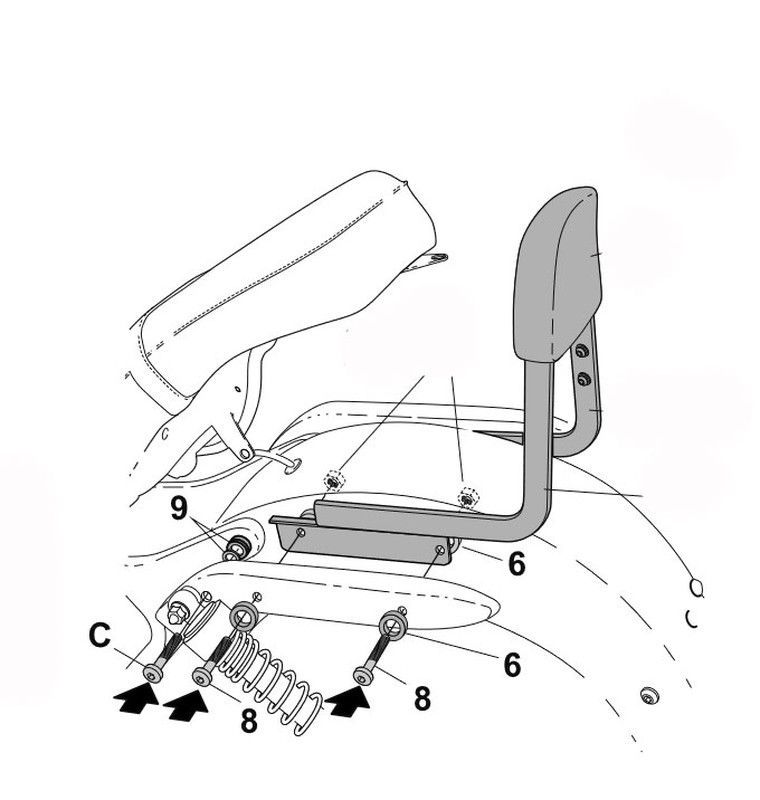 9
6
C
6
8
8