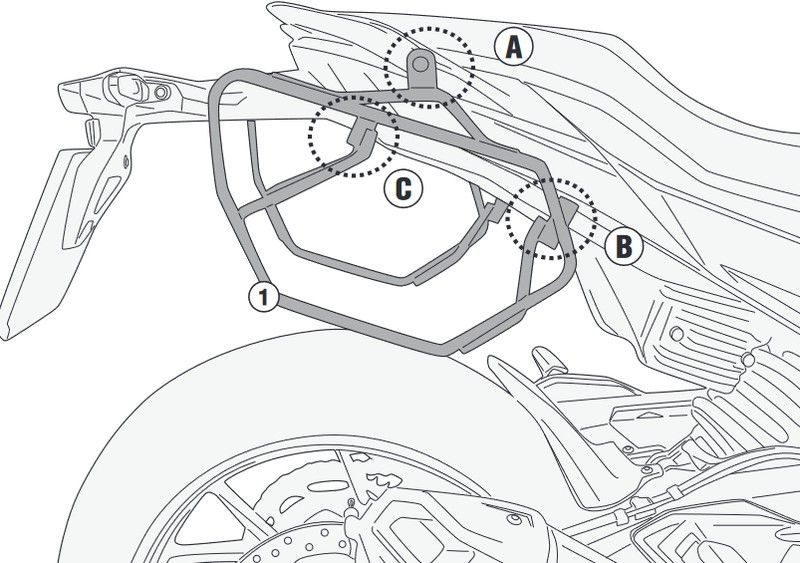 A
C
B
1