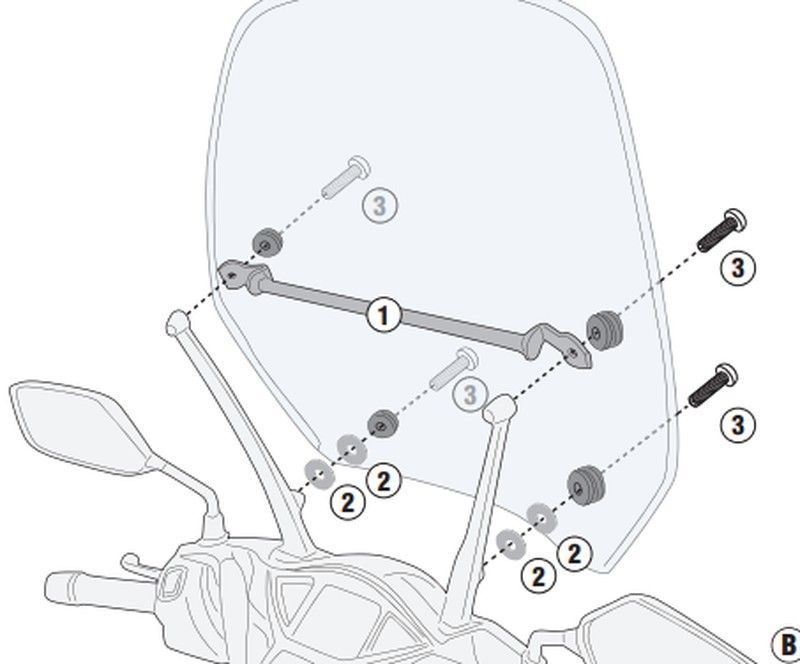 3
3
1
3
3
2
2
2
2
B