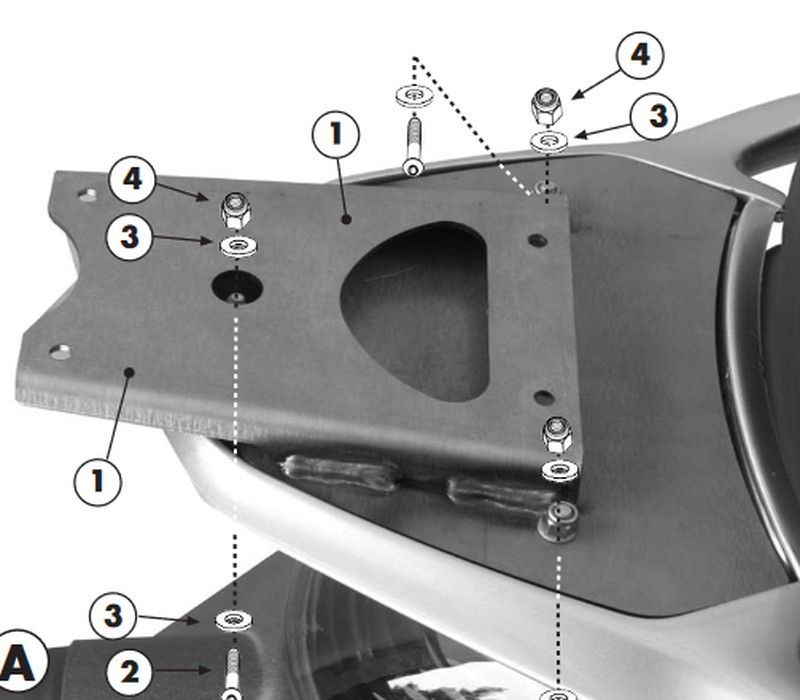 4
3
1
4
3
1
3
A
2